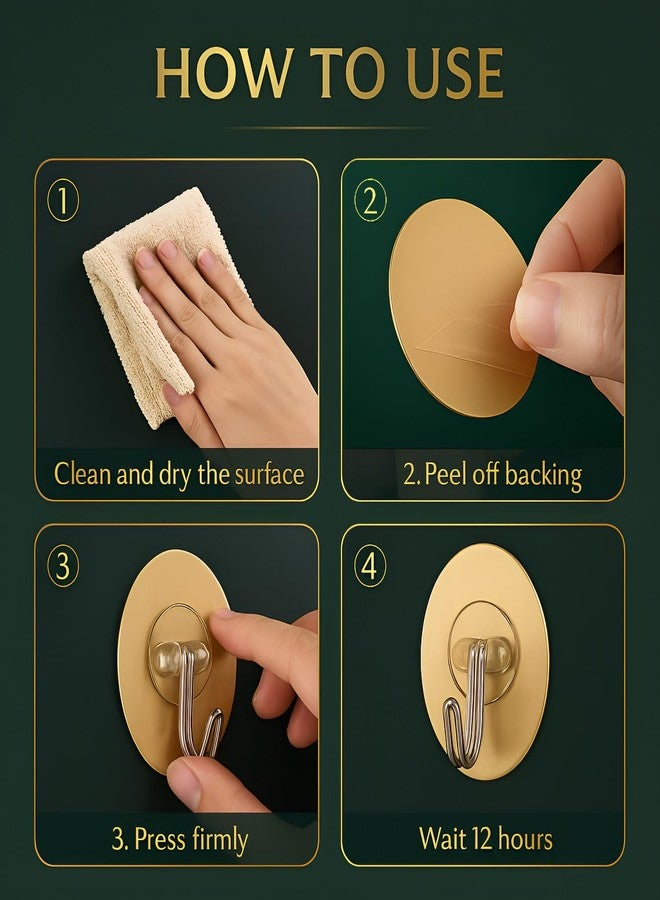 HOW TO USE

1

Clean and dry the surface

2

2. Peel off backing

3

3. Press firmly

4

Wait 12 hours